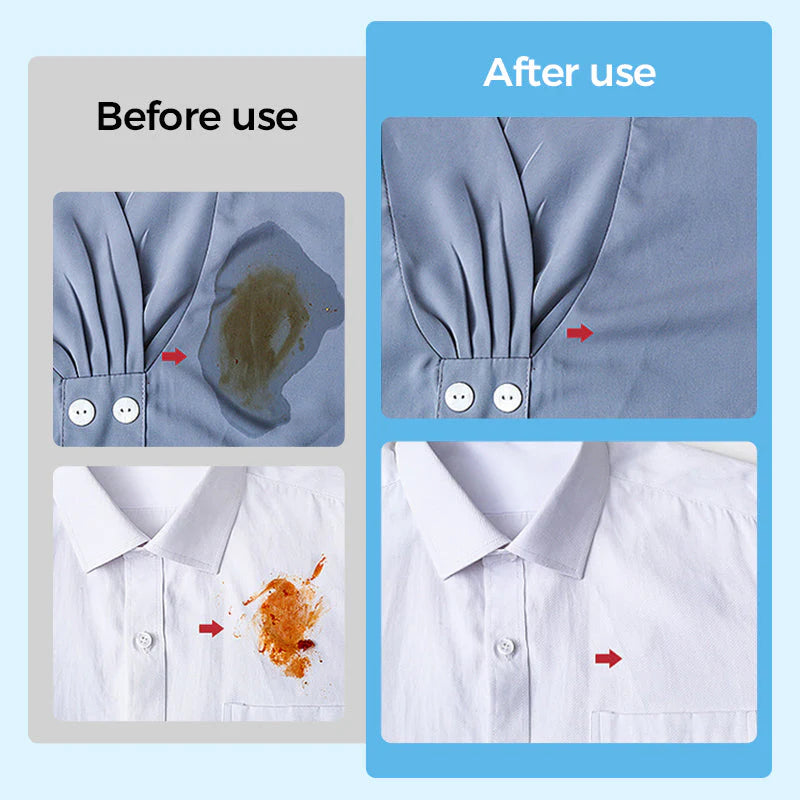 Before use

After use